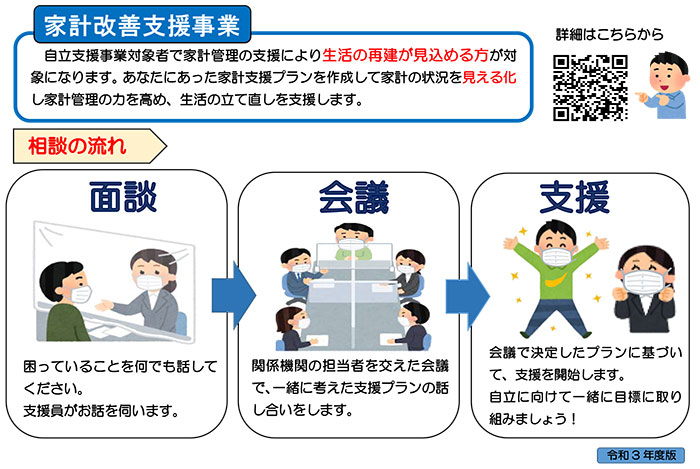 家計改善支援事業

自立支援事業対象者で家計管理の支援により生活の再建が見込める方が対象になります。あなたにあった家計支援プランを作成して家計の状況を見える化し家計管理の力を高め、生活の立て直しを支援します。

詳細はこちらから

相談の流れ

面談

困っていることを何でも話してください。
支援員がお話を伺います。

会議

関係機関の担当者を交えた会議で、一緒に考えた支援プランの話し合いをします。

支援

会議で決定したプランに基づいて、支援を開始します。
自立に向けて一緒に目標に取り組みましょう！

令和３年度版